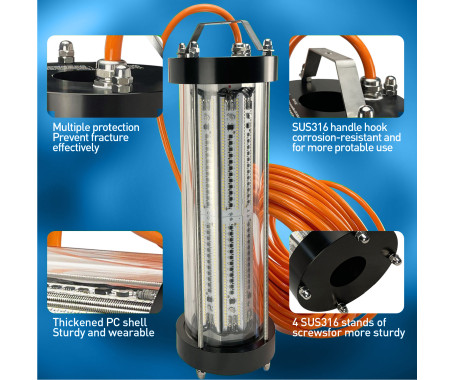 Multiple protection
Prevent fracture
effectively

SUS316 handle hook
corrosion-resistant and
for more protable use

Thickened PC shell
Sturdy and wearable

4 SUS316 stands of
screwsfor more sturdy