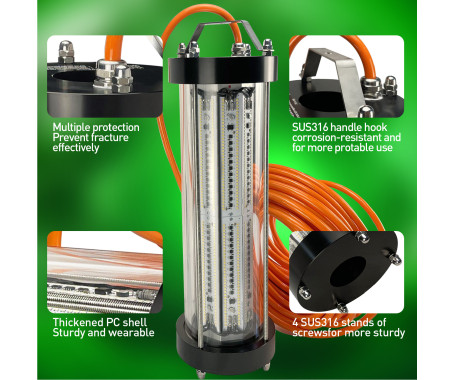 Multiple protection
Prevent fracture
effectively

SUS316 handle hook
corrosion-resistant and
for more protable use

Thickened PC shell
Sturdy and wearable

4 SUS316 stands of
screwsfor more sturdy